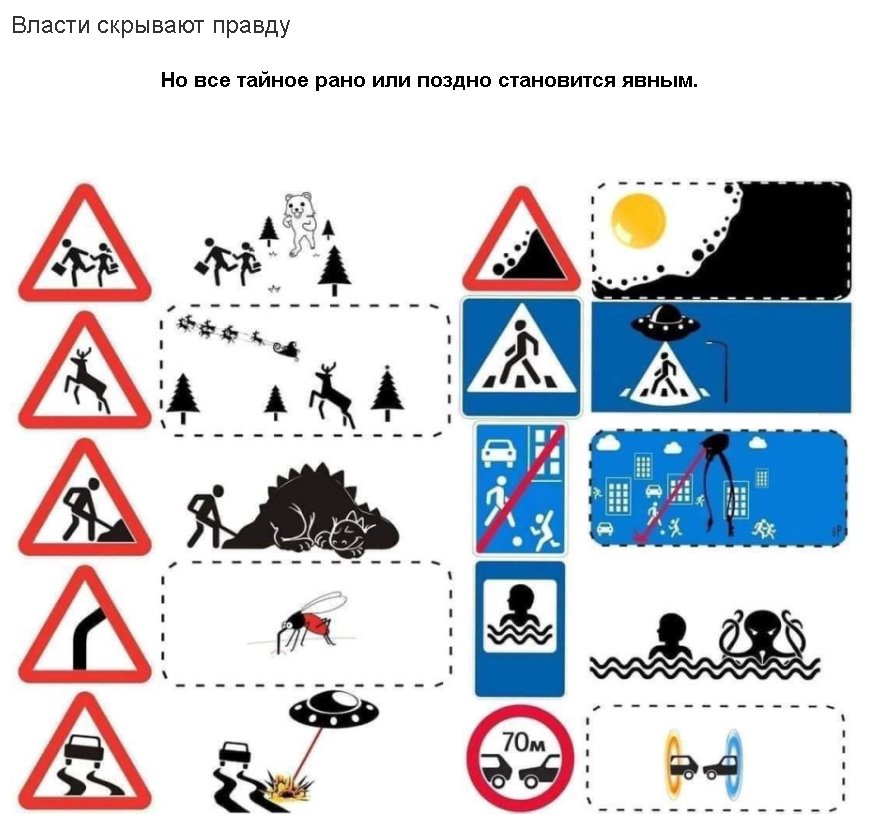 Власти скрывают правду

Но все тайное рано или поздно становится явным.

70м