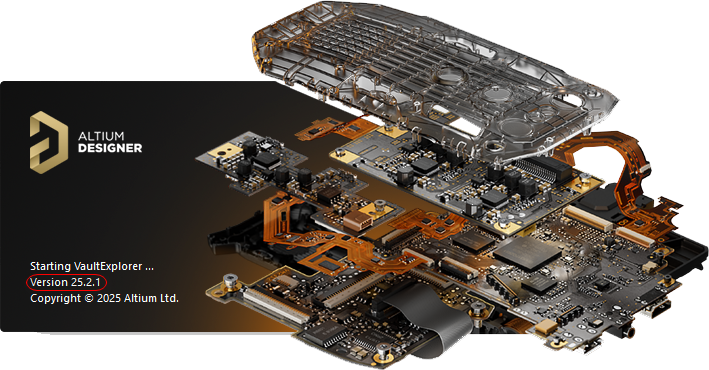 ALTIUM
DESIGNER

Starting VaultExplorer ...
Version 25.2.1
Copyright © 2025 Altium Ltd.